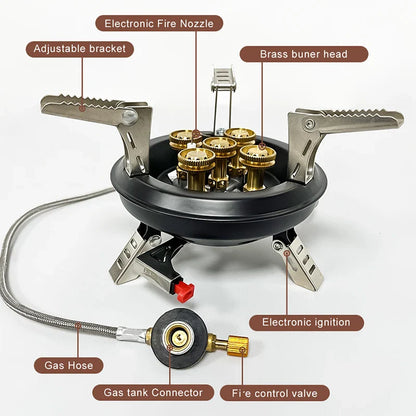 Electronic Fire Nozzle

Adjustable bracket

Brass buner head

Electronic ignition

Gas Hose

Gas tank Connector

Fire control valve